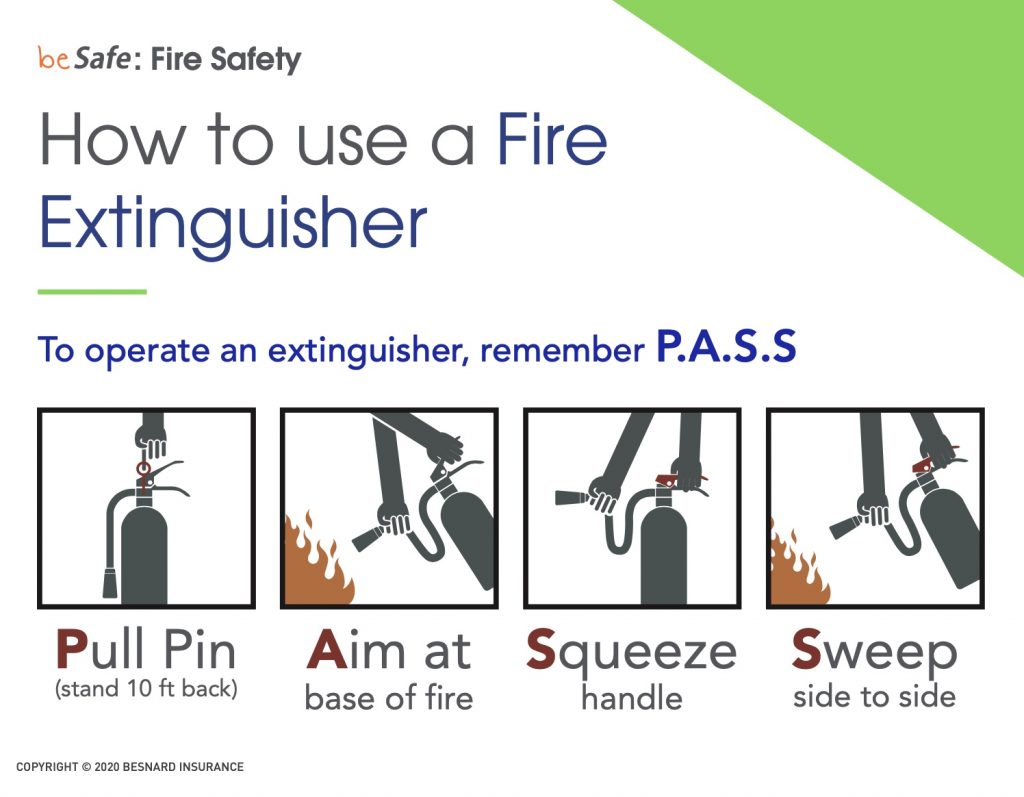 beSafe: Fire Safety

How to use a Fire Extinguisher

To operate an extinguisher, remember P.A.S.S

Pull Pin
(stand 10 ft back)

Aim at
base of fire

Squeeze
handle

Sweep
side to side

COPYRIGHT © 2020 BESNARD INSURANCE